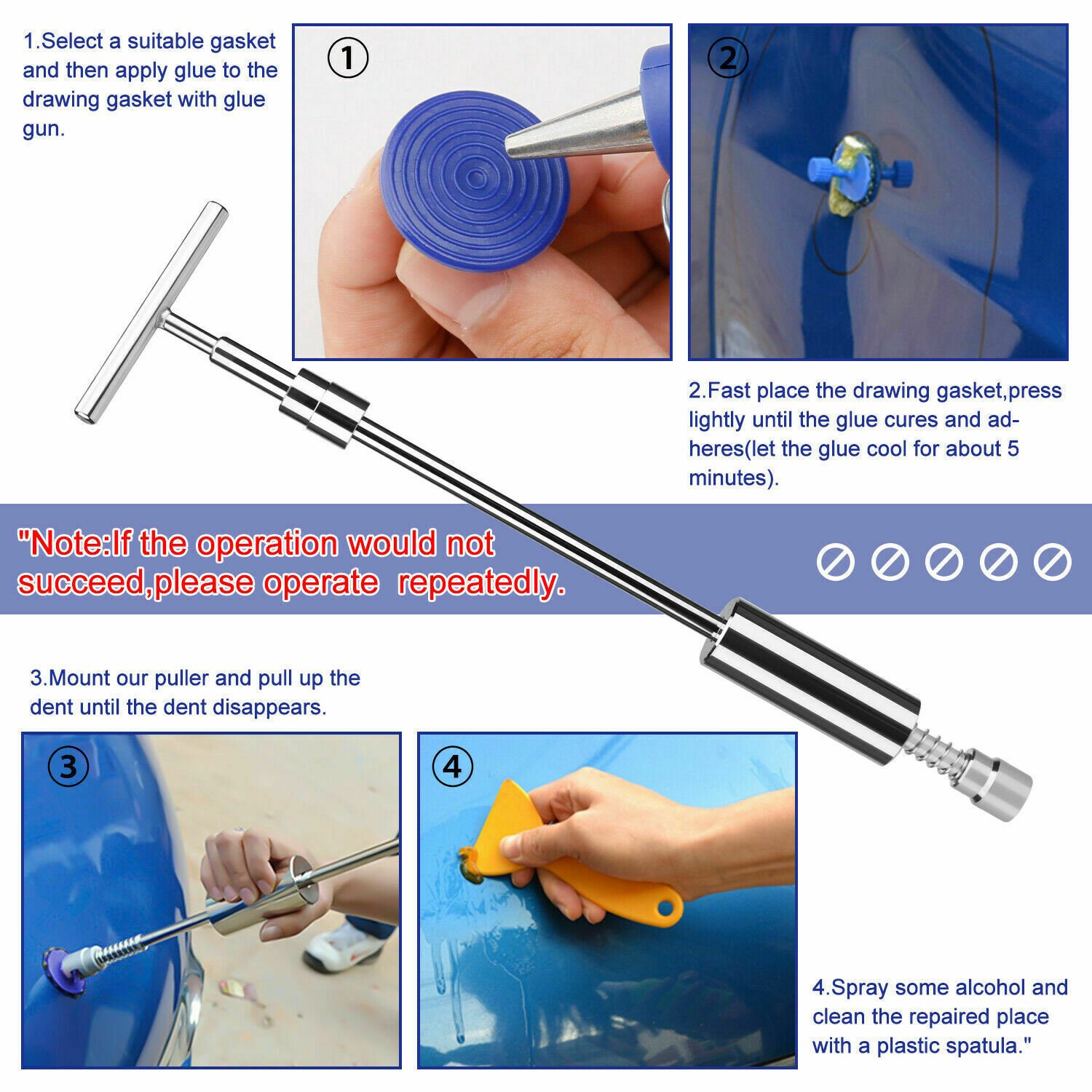 1.Select a suitable gasket and then apply glue to the drawing gasket with glue gun.

①

②

2.Fast place the drawing gasket,press lightly until the glue cures and adheres(let the glue cool for about 5 minutes).

"Note:If the operation would not succeed,please operate repeatedly.

3.Mount our puller and pull up the dent until the dent disappears.

③

④

4.Spray some alcohol and clean the repaired place with a plastic spatula."